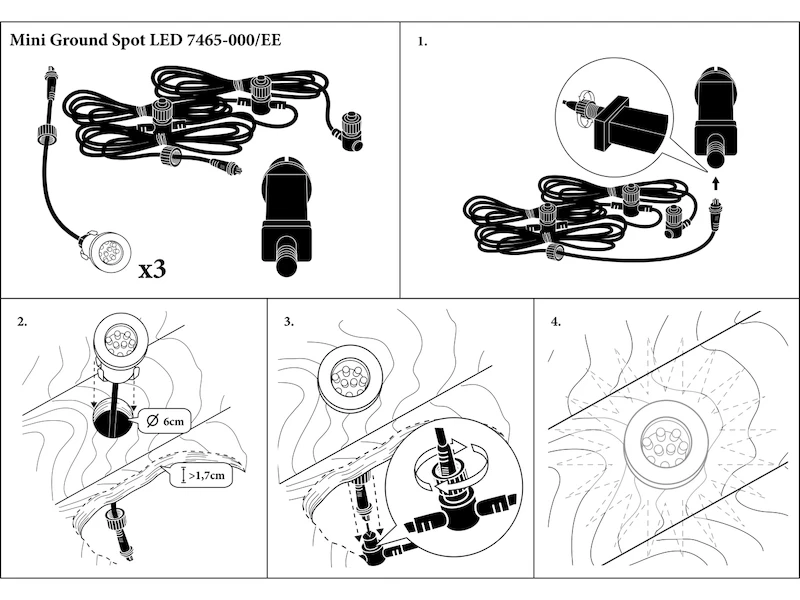 Mini Ground Spot LED 7465-000/EE

x3

1.

2.

Ø 6cm

>1,7cm

3.

4.