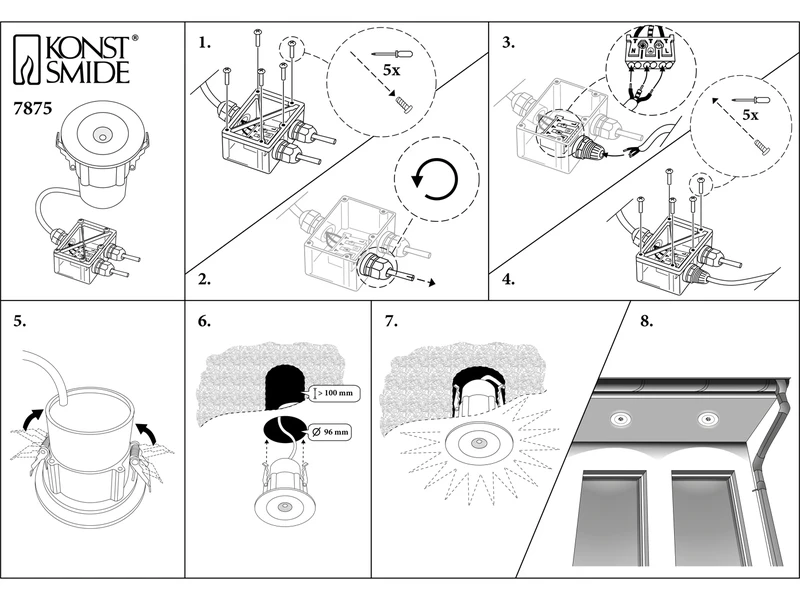 KONST SMIDE®

7875

1.

5x

2.

3.

5x

4.

5.

6.

> 100 mm

Ø 96 mm

7.

8.