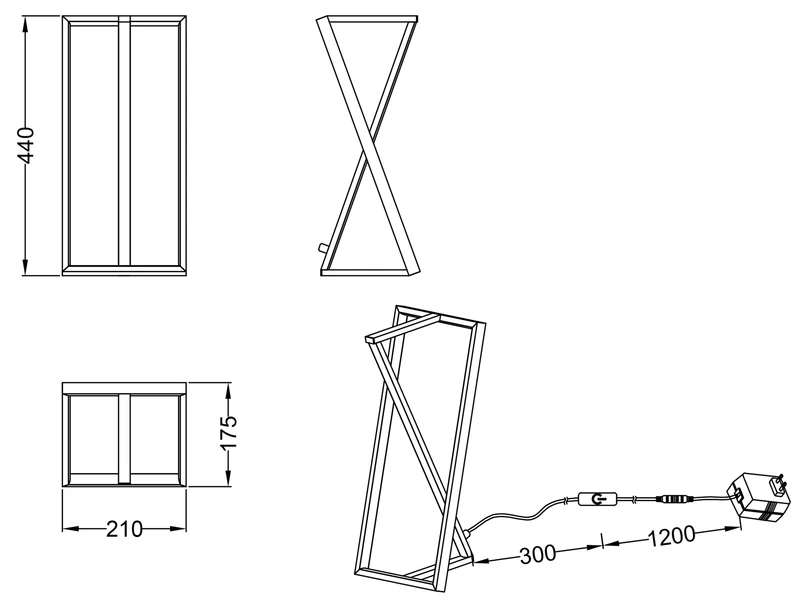 440

175

210

300

1200