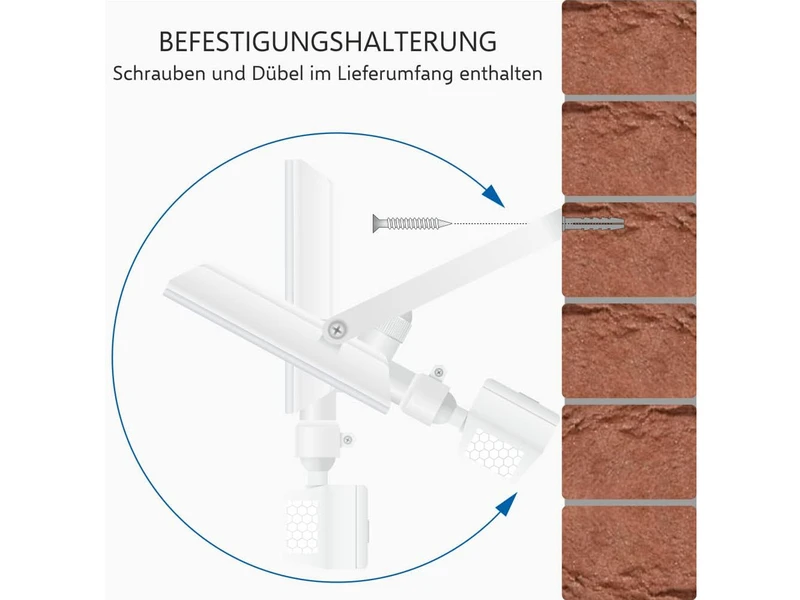 BEFESTIGUNGSHALTERUNG
Schrauben und Dübel im Lieferumfang enthalten